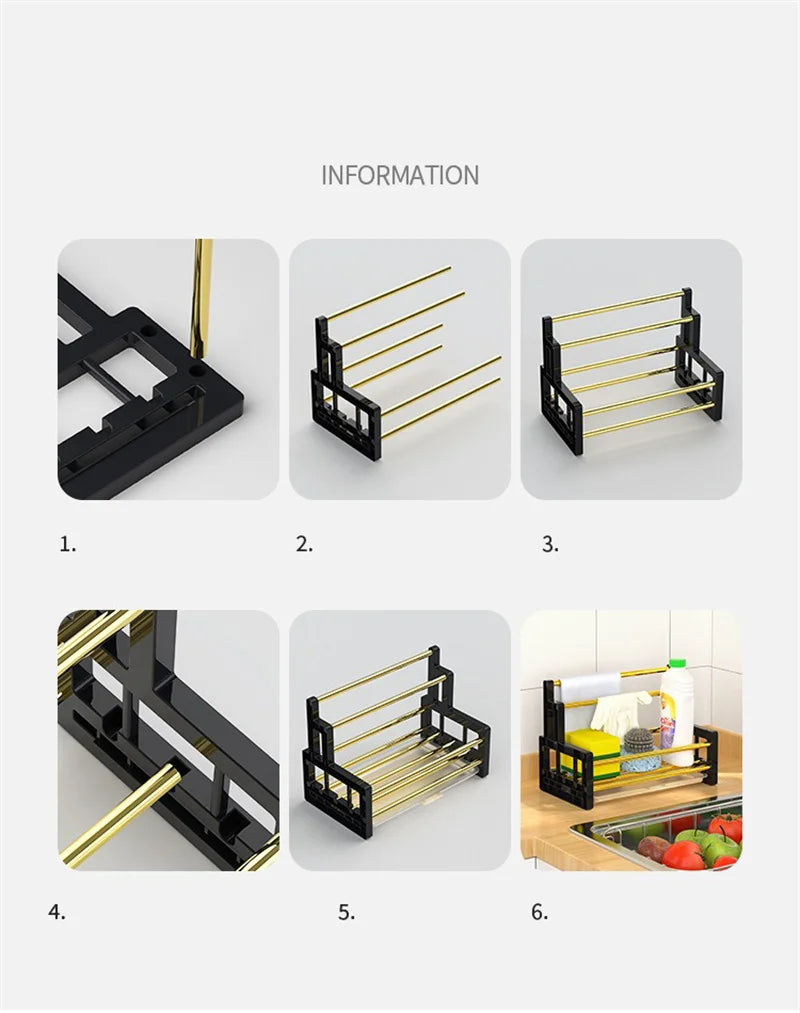 INFORMATION

1.

2.

3.

4.

5.

6.